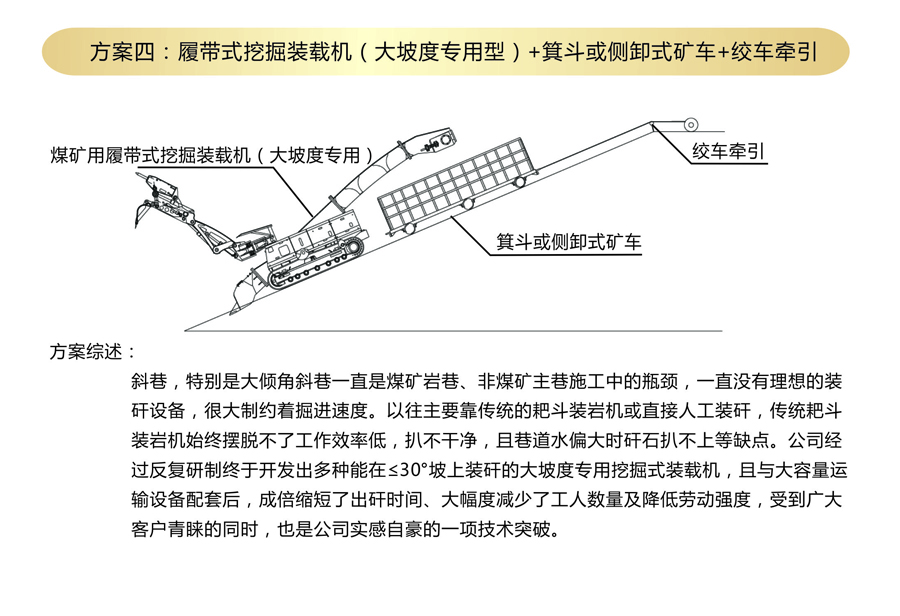 方案四：履带式挖掘装载机（大坡度专用型）+箕斗或侧卸式矿车+绞车牵引

煤矿用履带式挖掘装载机（大坡度专用）

绞车牵引

箕斗或侧卸式矿车

方案综述：

斜巷，特别是大倾角斜巷一直是煤矿岩巷、非煤矿主巷施工中的瓶颈，一直没有理想的装矸设备，很大制约着掘进速度。以往主要靠传统的耙斗装岩机或直接人工装矸，传统耙斗装岩机始终摆脱不了工作效率低，扒不干净，且巷道水偏大时矸石扒不上等缺点。公司经过反复研制终于开发出多种能在≤30°坡上装矸的大坡度专用挖掘式装载机，且与大容量运输设备配套后，成倍缩短了出矸时间、大幅度减少了工人数量及降低劳动强度，受到广大客户青睐的同时，也是公司实感自豪的一项技术突破。